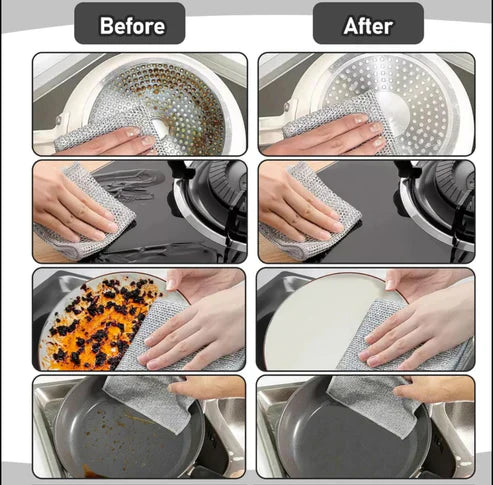 Before

After